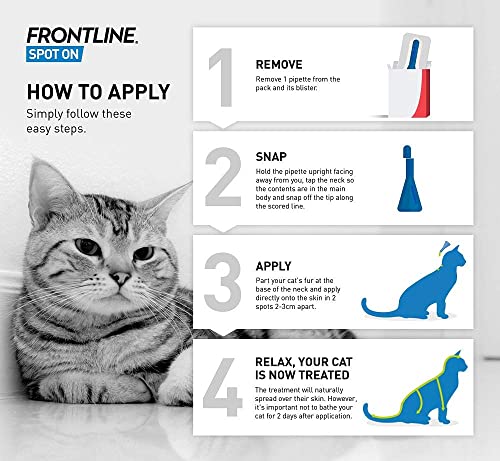 FRONTLINE.
SPOT ON

HOW TO APPLY
Simply follow these easy steps.

1
REMOVE
Remove 1 pipette from the pack and its blister.

2
SNAP
Hold the pipette upright facing away from you, tap the neck so the contents are in the main body and snap off the tip along the scored line.

3
APPLY
Part your cat's fur at the base of the neck and apply directly onto the skin in 2 spots 2-3cm apart.

4
RELAX, YOUR CAT IS NOW TREATED
The treatment will naturally spread over their skin. However, it's important not to bathe your cat for 2 days after application.